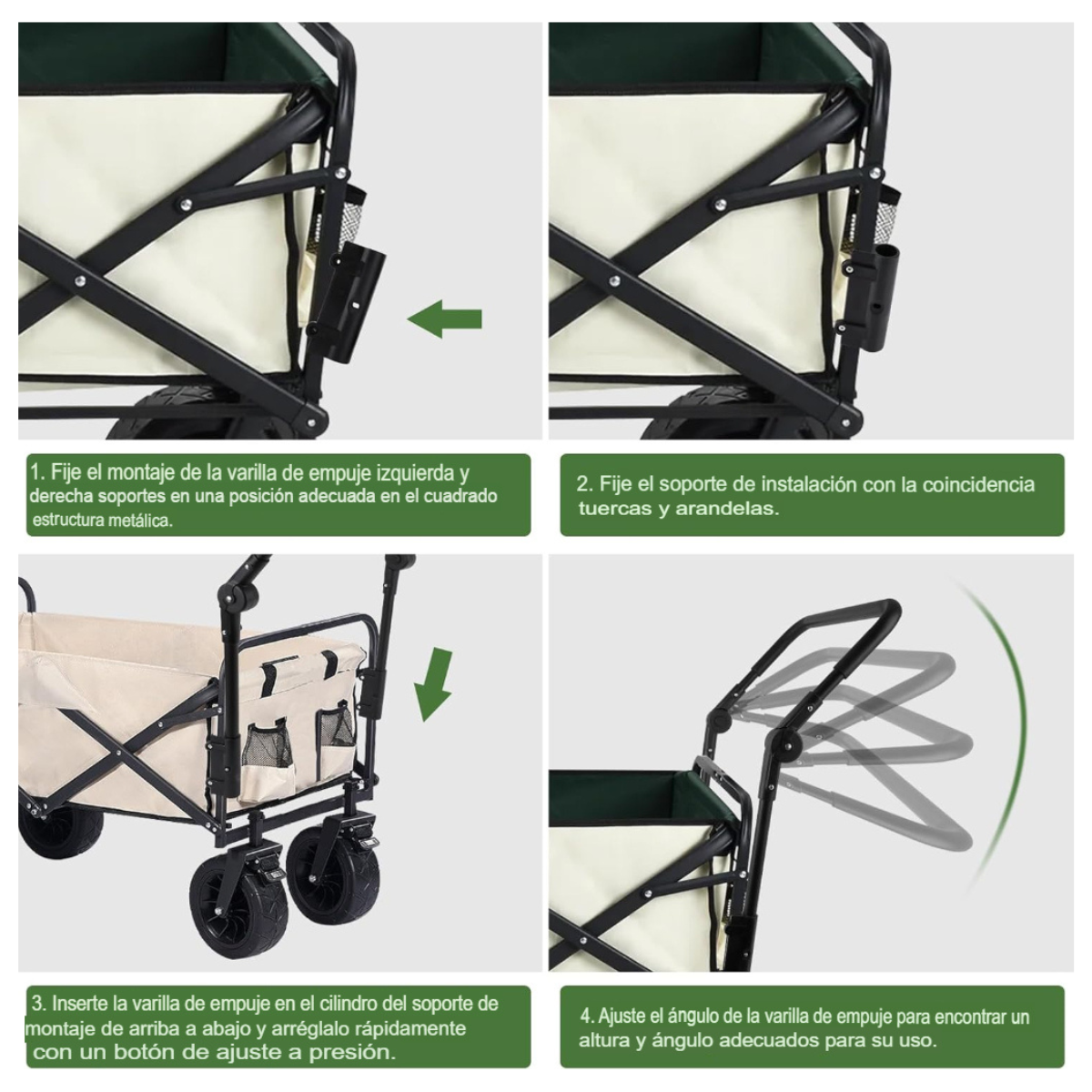 1. Fije el montaje de la varilla de empuje izquierda y derecha soportes en una posición adecuada en el cuadrado estructura metálica.

2. Fije el soporte de instalación con la coincidencia tuercas y arandelas.

3. Inserte la varilla de empuje en el cilindro del soporte de montaje de arriba a abajo y arréglalo rápidamente con un botón de ajuste a presión.

4. Ajuste el ángulo de la varilla de empuje para encontrar un altura y ángulo adecuados para su uso.